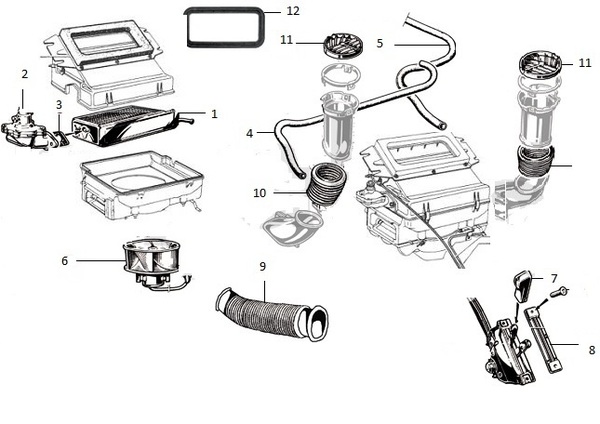 12
11
5
11
2
3
1
4
10
6
9
7
8