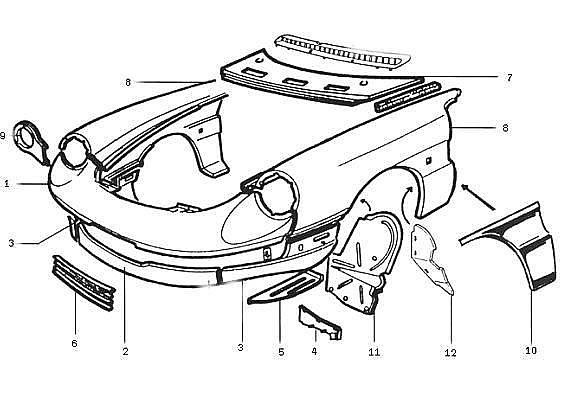 8
7
9
8
1
3
6
2
3
5
4
11
12
10